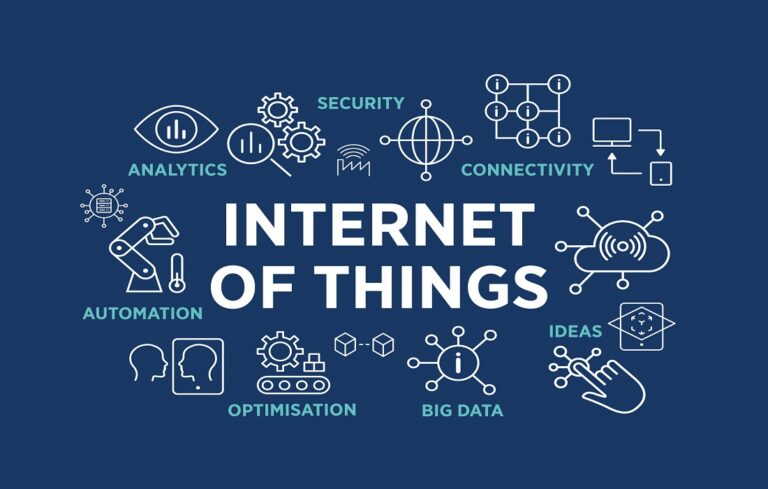 SECURITY
ANALYTICS
CONNECTIVITY
INTERNET
OF THINGS
AUTOMATION
IDEAS
OPTIMISATION
BIG DATA