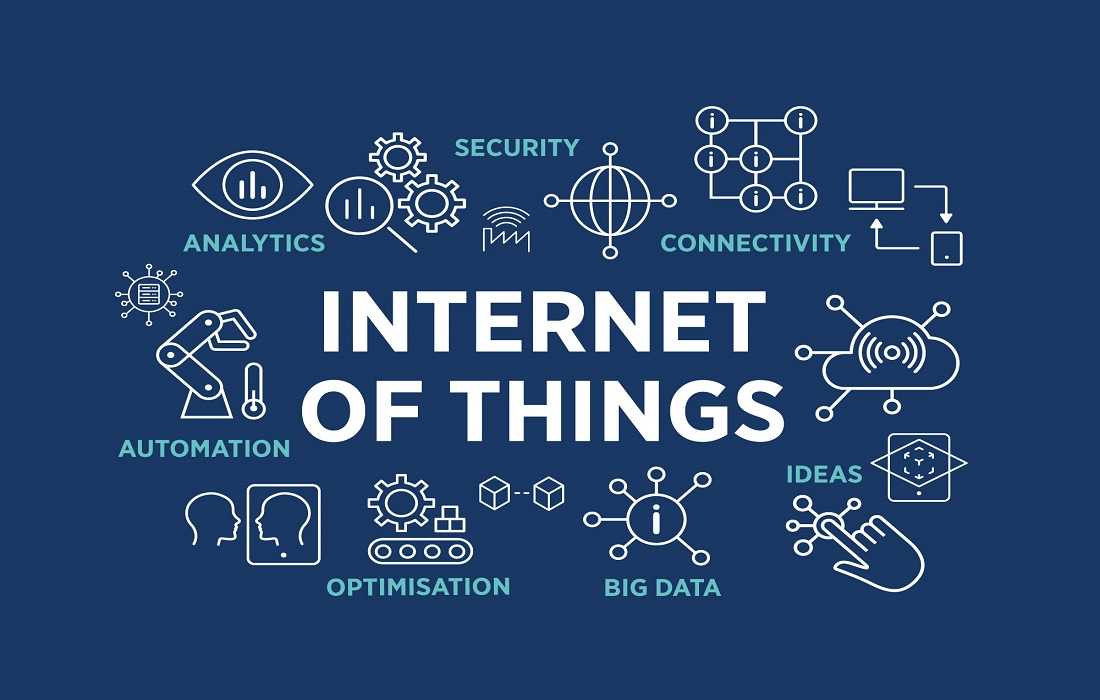 SECURITY
ANALYTICS
CONNECTIVITY
INTERNET OF THINGS
AUTOMATION
IDEAS
OPTIMISATION
BIG DATA